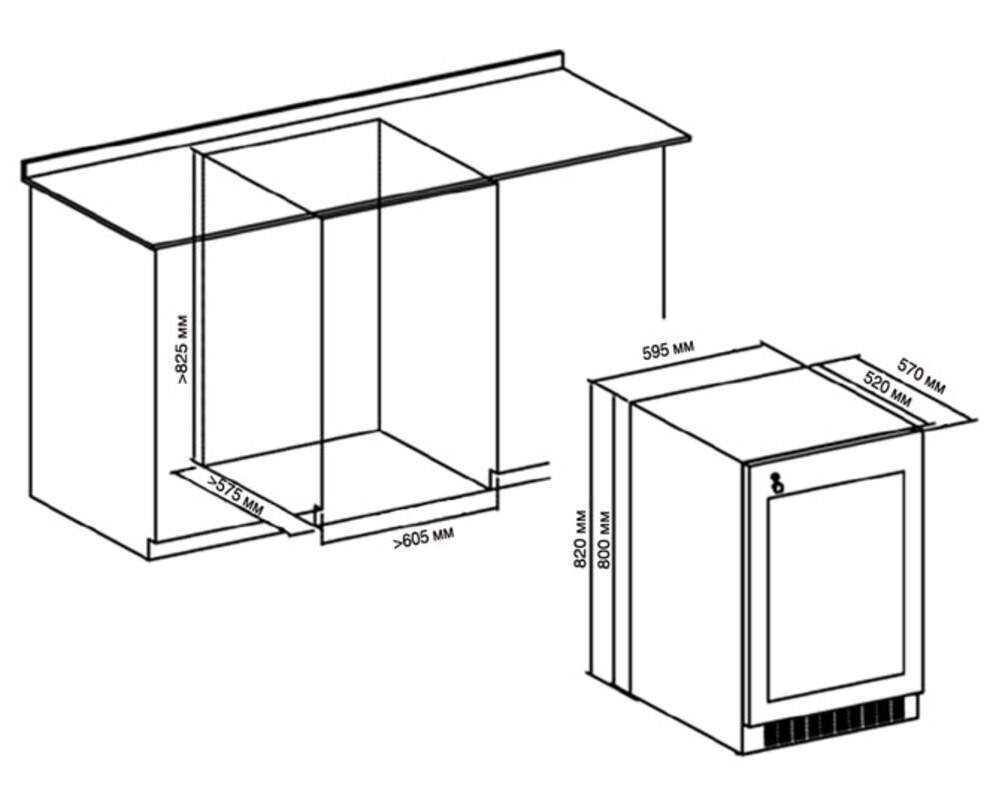 >825 мм

>575 мм

>605 мм

595 мм

570 мм

520 мм

820 мм

800 мм