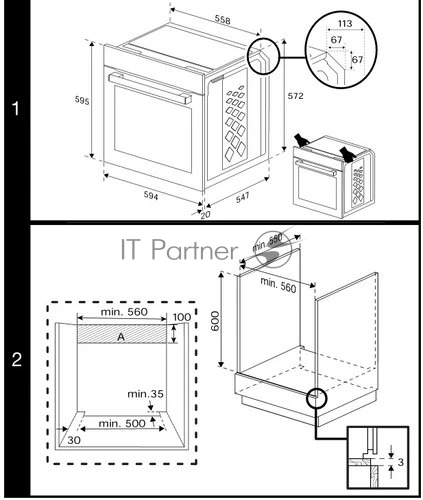 1

558

113

67

67

595

572

594

547

20

2

IT Partner

min. 550

min. 560

600

min. 560

100

A

min.35

min. 500

30

3