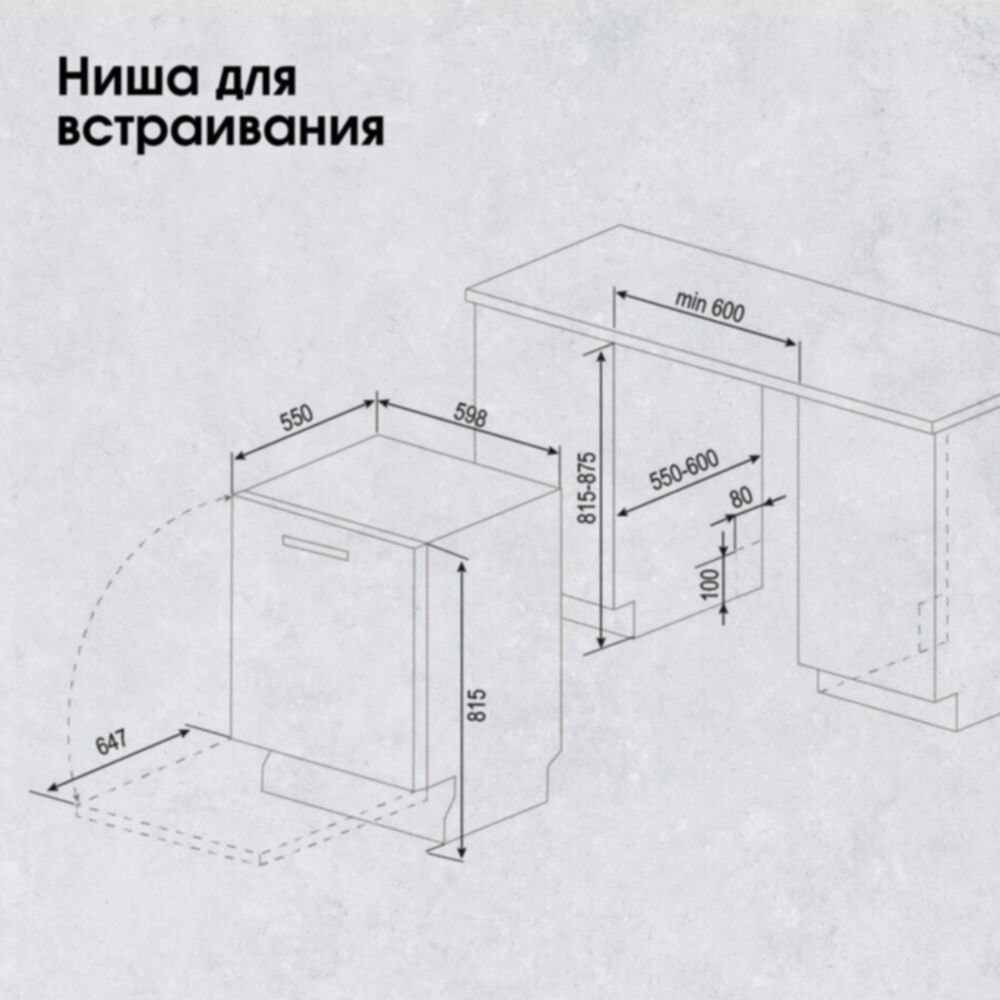 Ниша для встраивания

min 600

550

598

815-875

550-600

80

100

815

647